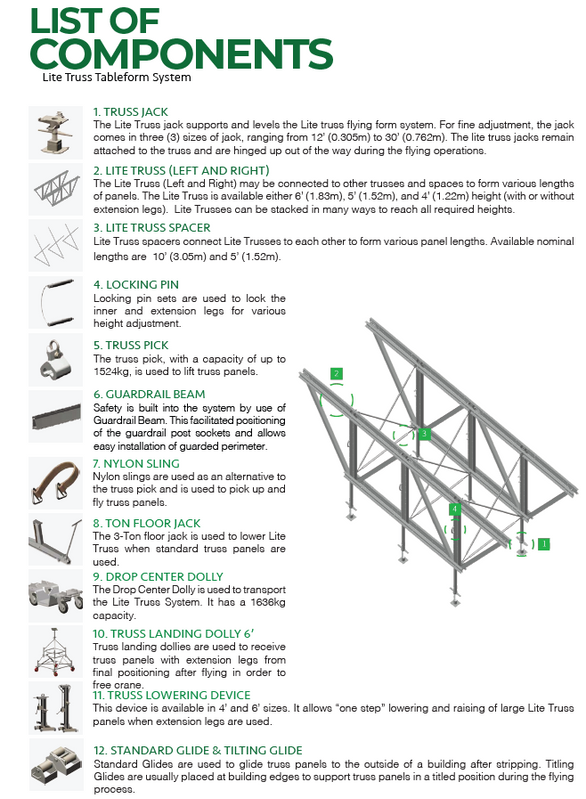 LIST OF COMPONENTS
Lite Truss Tableform System

1. TRUSS JACK
The Lite Truss jack supports and levels the Lite truss flying form system. For fine adjustment, the jack comes in three (3) sizes of jack, ranging from 12' (0.305m) to 30' (0.762m). The lite truss jacks remain attached to the truss and are hinged up out of the way during the flying operations.

2. LITE TRUSS (LEFT AND RIGHT)
The Lite Truss (Left and Right) may be connected to other trusses and spaces to form various lengths of panels. The Lite Truss is available either 6' (1.83m), 5' (1.52m), and 4' (1.22m) height (with or without extension legs). Lite Trusses can be stacked in many ways to reach all required heights.

3. LITE TRUSS SPACER
Lite Truss spacers connect Lite Trusses to each other to form various panel lengths. Available nominal lengths are 10' (3.05m) and 5' (1.52m).

4. LOCKING PIN
Locking pin sets are used to lock the inner and extension legs for various height adjustment.

5. TRUSS PICK
The truss pick, with a capacity of up to 1524kg, is used to lift truss panels.

6. GUARDRAIL BEAM
Safety is built into the system by use of Guardrail Beam. This facilitated positioning of the guardrail post sockets and allows easy installation of guarded perimeter.

7. NYLON SLING
Nylon slings are used as an alternative to the truss pick and is used to pick up and fly truss panels.

8. TON FLOOR JACK
The 3-Ton floor jack is used to lower Lite Truss when standard truss panels are used.

9. DROP CENTER DOLLY
The Drop Center Dolly is used to transport the Lite Truss System. It has a 1636kg capacity.

10. TRUSS LANDING DOLLY 6'
Truss landing dollies are used to receive truss panels with extension legs from final positioning after flying in order to free crane.

11. TRUSS LOWERING DEVICE
This device is available in 4' and 6' sizes. It allows "one step" lowering and raising of large Lite Truss panels when extension legs are used.

12. STANDARD GLIDE & TILTING GLIDE
Standard Glides are used to glide truss panels to the outside of a building after stripping. Titling Glides are usually placed at building edges to support truss panels in a titled position during the flying process.

2
3
4
1