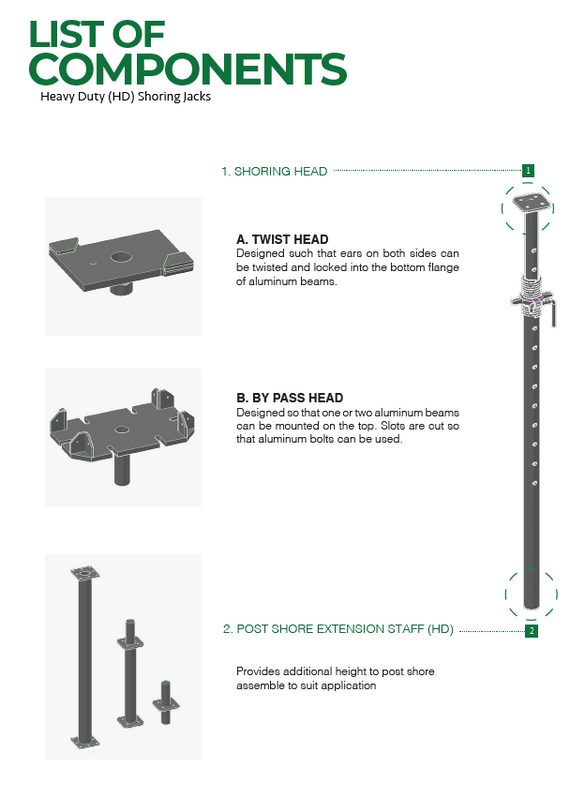 LIST OF COMPONENTS

Heavy Duty (HD) Shoring Jacks

1. SHORING HEAD

1

A. TWIST HEAD

Designed such that ears on both sides can be twisted and locked into the bottom flange of aluminum beams.

B. BY PASS HEAD

Designed so that one or two aluminum beams can be mounted on the top. Slots are cut so that aluminum bolts can be used.

2. POST SHORE EXTENSION STAFF (HD)

2

Provides additional height to post shore assemble to suit application